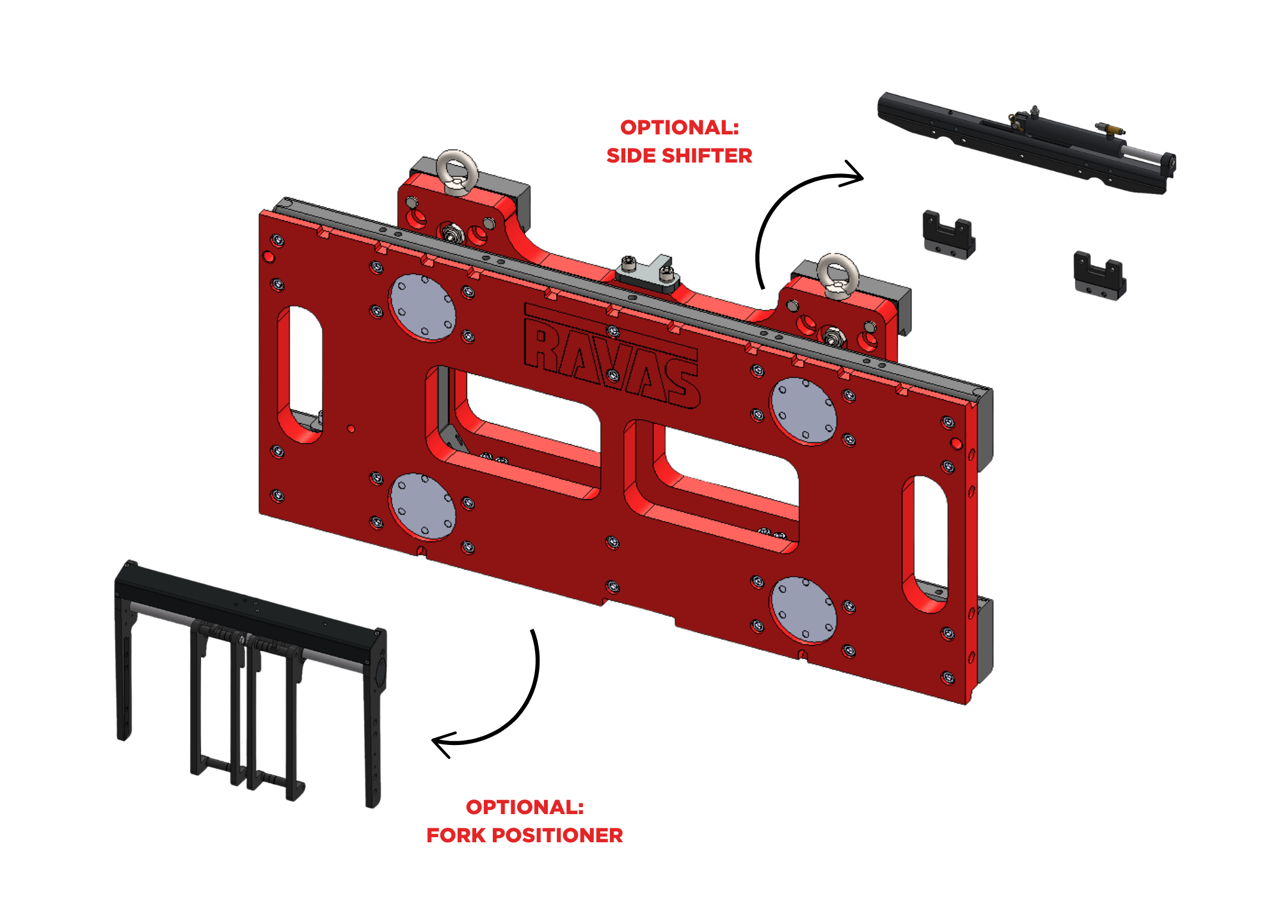 OPTIONAL:
SIDE SHIFTER

RAVAS

OPTIONAL:
FORK POSITIONER