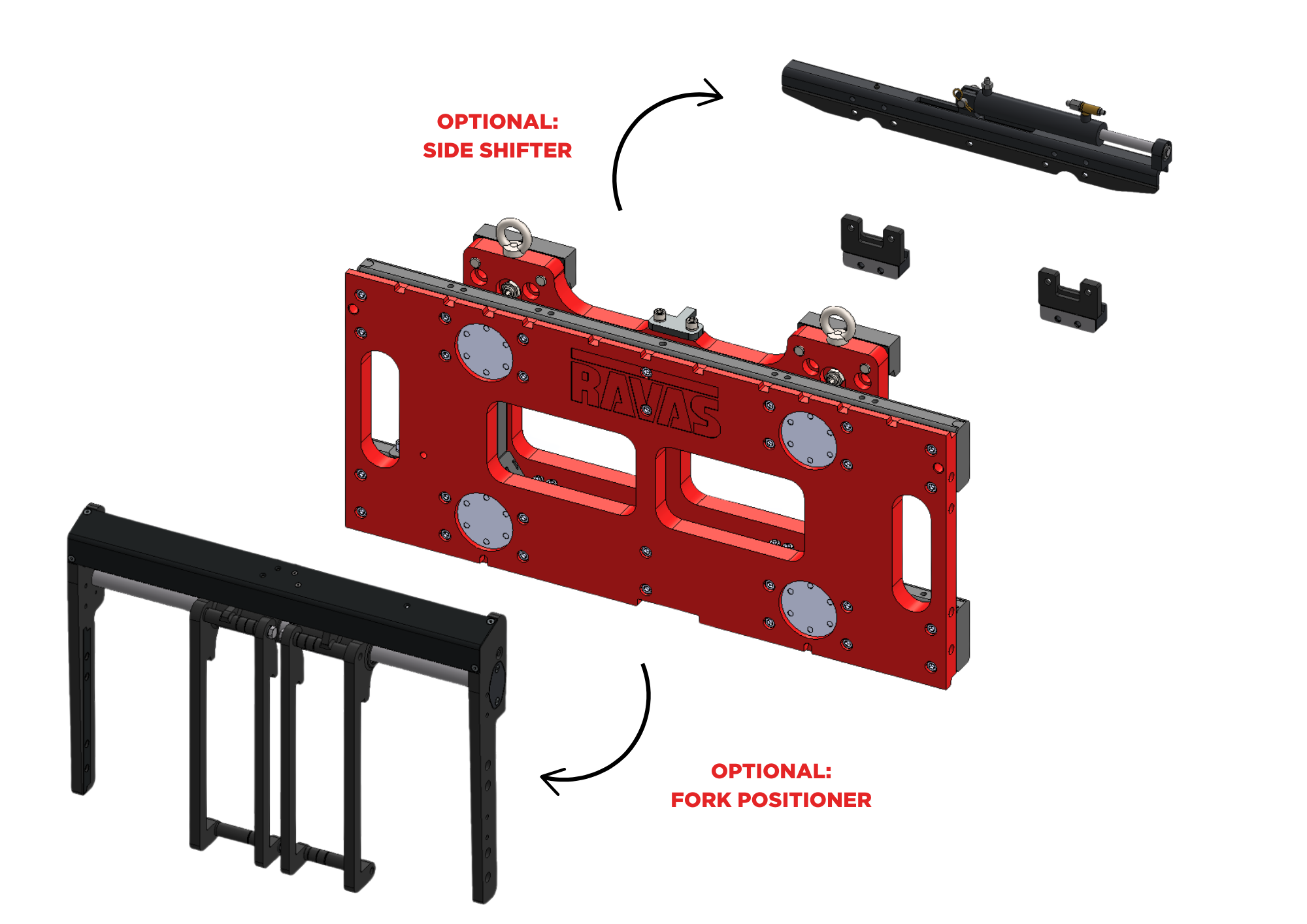 OPTIONAL:
SIDE SHIFTER

RAVAS

OPTIONAL:
FORK POSITIONER